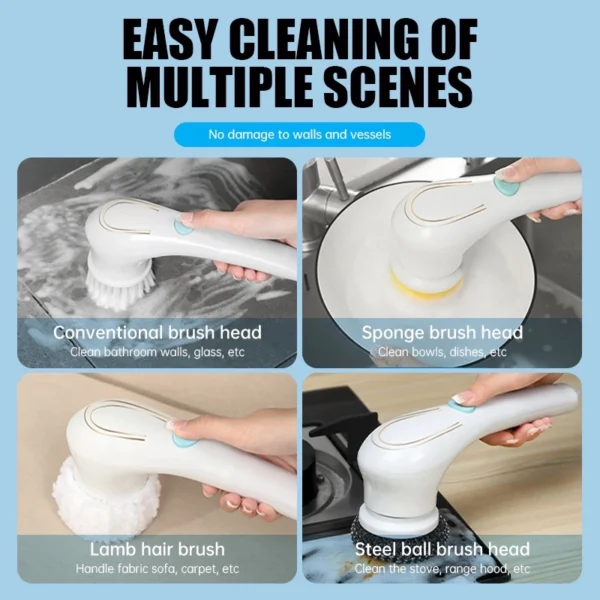 EASY CLEANING OF MULTIPLE SCENES

No damage to walls and vessels

Conventional brush head
Clean bathroom walls, glass, etc

Sponge brush head
Clean bowls, dishes, etc

Lamb hair brush
Handle fabric sofa, carpet, etc

Steel ball brush head
Clean the stove, range hood, etc